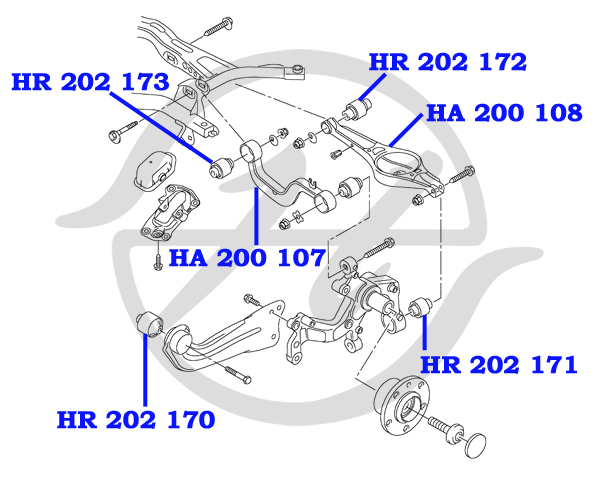 HR 202 173

HR 202 172

HA 200 108

HA 200 107

HR 202 171

HR 202 170